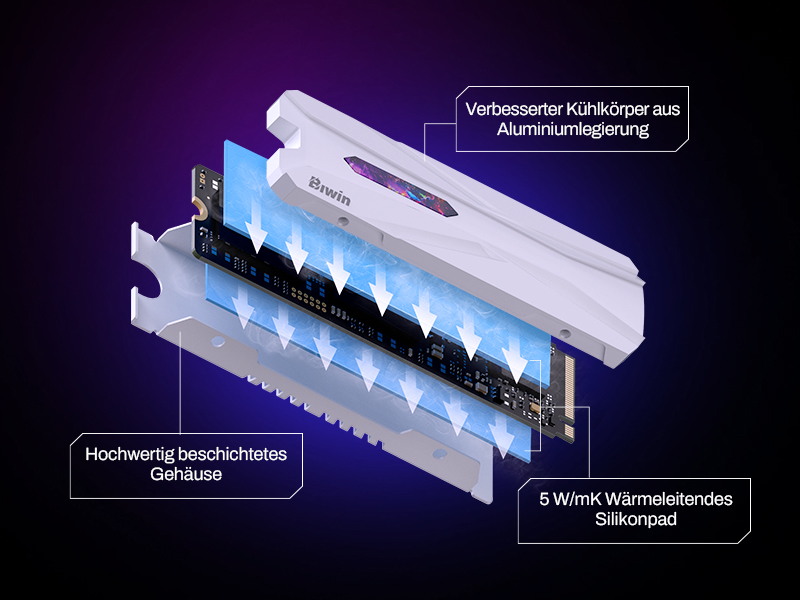 Verbesserter Kühlkörper aus Aluminiumlegierung

Biwin

Hochwertig beschichtetes Gehäuse

5 W/mK Wärmeleitendes Silikonpad